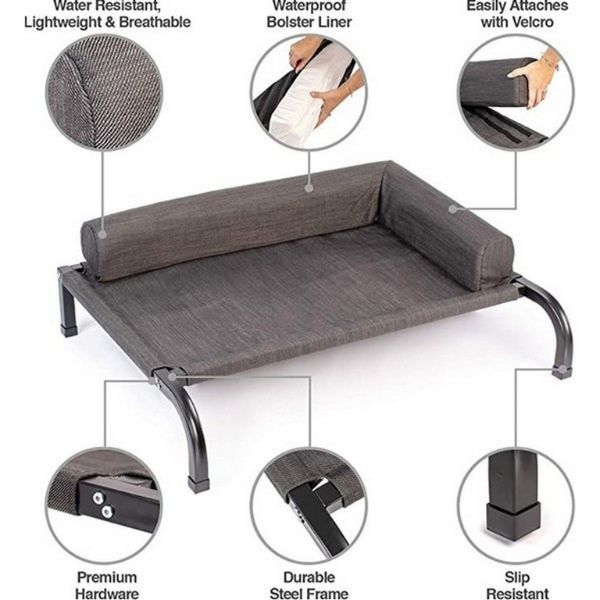 Water Resistant, Lightweight & Breathable

Waterproof Bolster Liner

Easily Attaches with Velcro

Premium Hardware

Durable Steel Frame

Slip Resistant